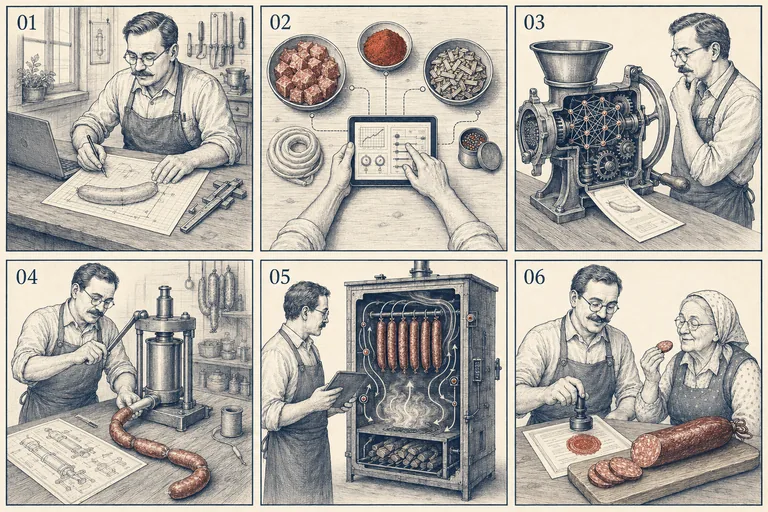 01

02

03

04

05

06